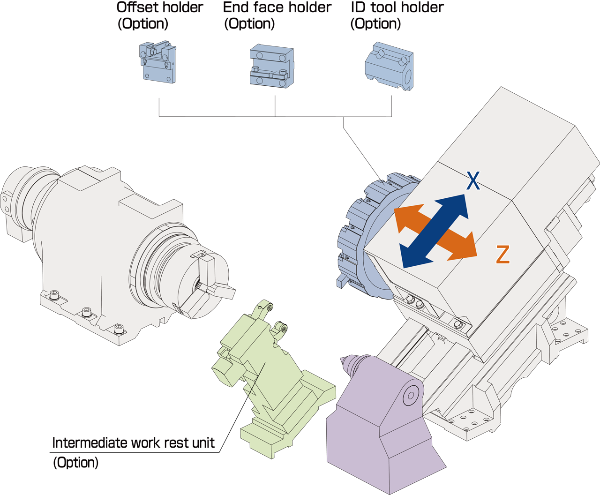 Offset holder
(Option)

End face holder
(Option)

ID tool holder
(Option)

X

Z

Intermediate work rest unit
(Option)